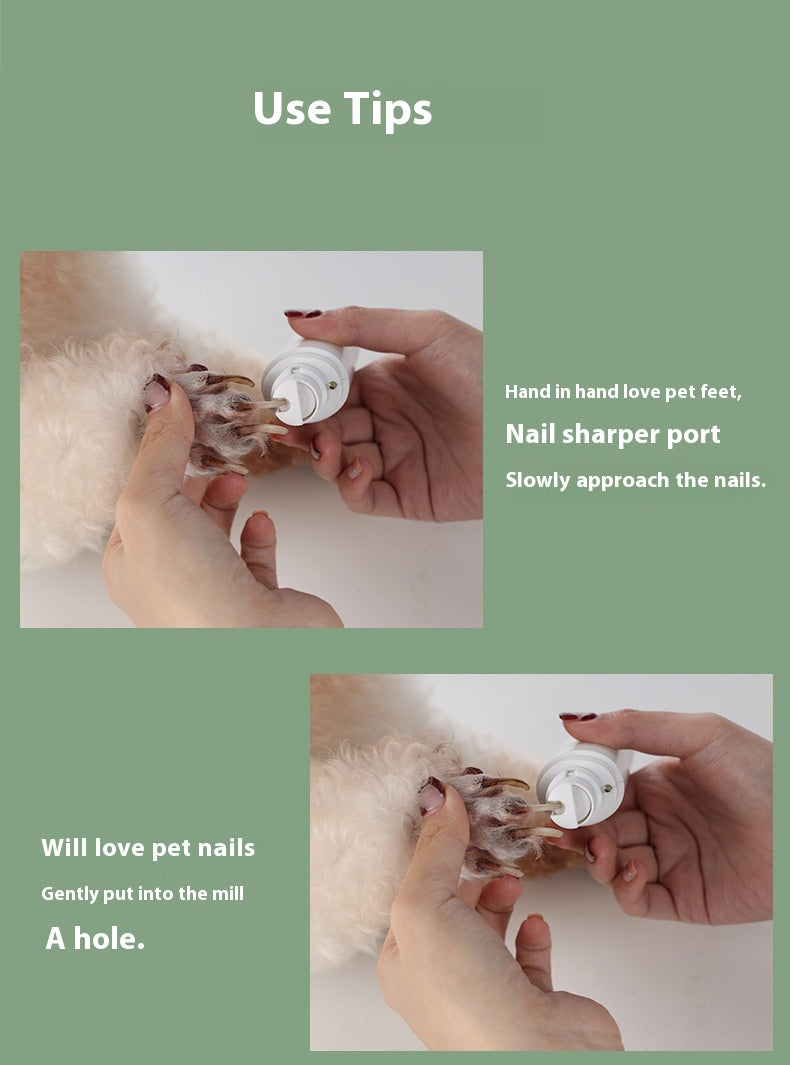 Use Tips

Hand in hand love pet feet,

Nail sharper port

Slowly approach the nails.

Will love pet nails

Gently put into the mill

A hole.